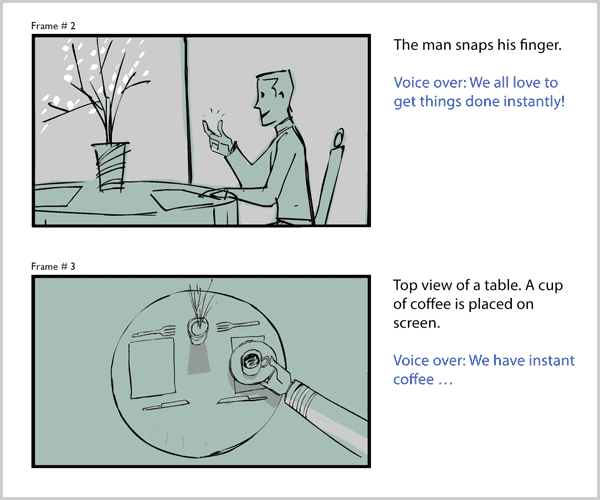 Frame # 2

The man snaps his finger.

Voice over: We all love to get things done instantly!

Frame # 3

Top view of a table. A cup of coffee is placed on screen.

Voice over: We have instant coffee …